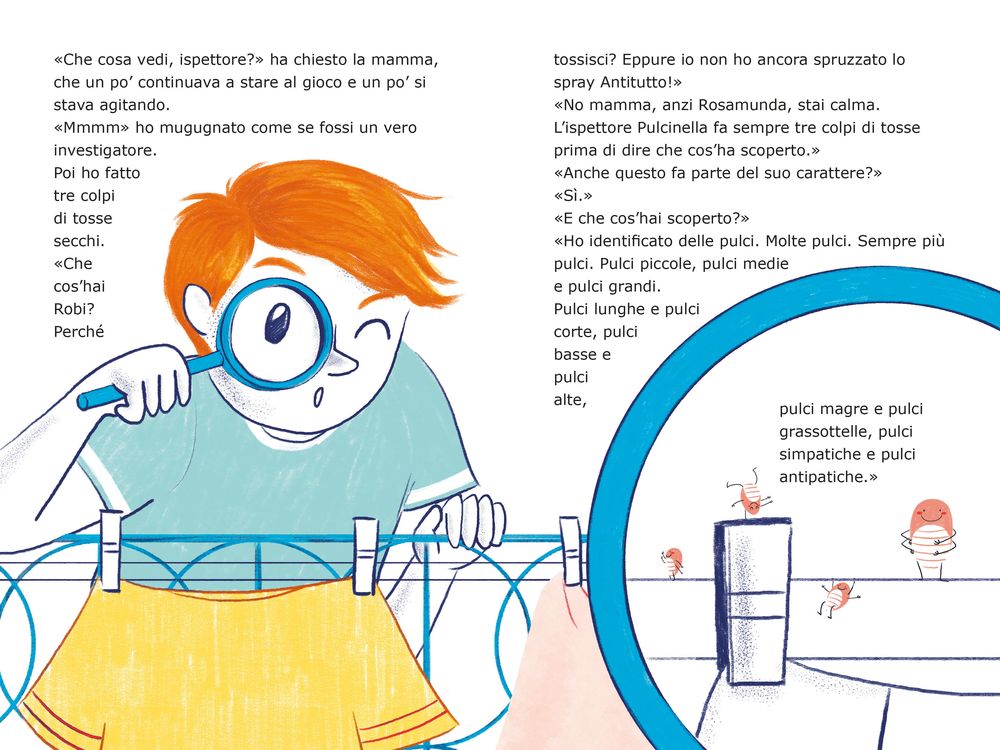 «Che cosa vedi, ispettore?» ha chiesto la mamma, che un po' continuava a stare al gioco e un po' si stava agitando.
«Mmmm» ho mugugnato come se fossi un vero investigatore.
Poi ho fatto tre colpi di tosse secchi.
«Che cos'hai Robi? Perché tossisci? Eppure io non ho ancora spruzzato lo spray Antitutto!»
«No mamma, anzi Rosamunda, stai calma. L'ispettore Pulcinella fa sempre tre colpi di tosse prima di dire che cos'ha scoperto.»
«Anche questo fa parte del suo carattere?»
«Sì.»
«E che cos'hai scoperto?»
«Ho identificato delle pulci. Molte pulci. Sempre più pulci. Pulci piccole, pulci medie e pulci grandi. Pulci lunghe e pulci corte, pulci basse e pulci alte, pulci magre e pulci grassottelle, pulci simpatiche e pulci antipatiche.»